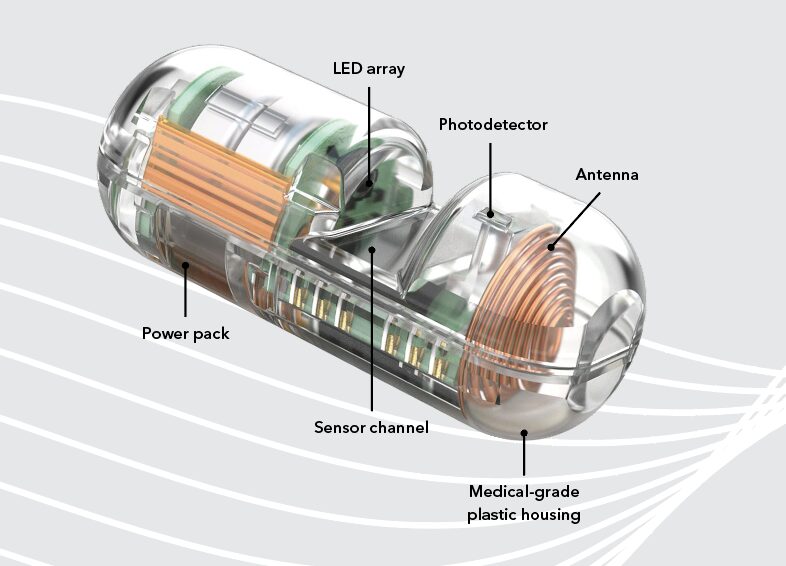 LED array

Photodetector

Antenna

Power pack

Sensor channel

Medical-grade plastic housing